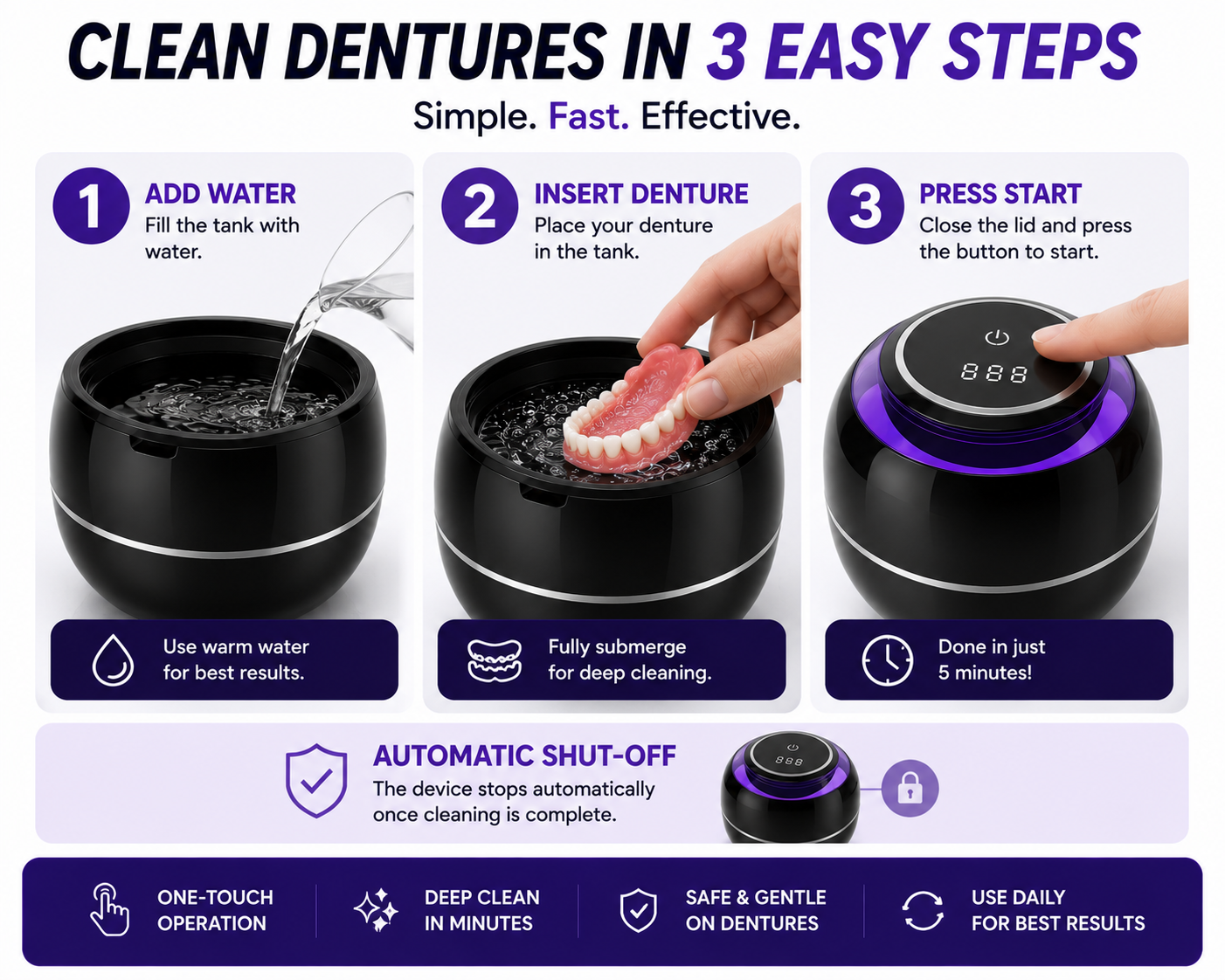 CLEAN DENTURES IN 3 EASY STEPS

Simple. Fast. Effective.

1
ADD WATER
Fill the tank with water.

Use warm water for best results.

2
INSERT DENTURE
Place your denture in the tank.

Fully submerge for deep cleaning.

3
PRESS START
Close the lid and press the button to start.

888

Done in just 5 minutes!

AUTOMATIC SHUT-OFF
The device stops automatically once cleaning is complete.

888

ONE-TOUCH OPERATION

DEEP CLEAN IN MINUTES

SAFE & GENTLE ON DENTURES

USE DAILY FOR BEST RESULTS