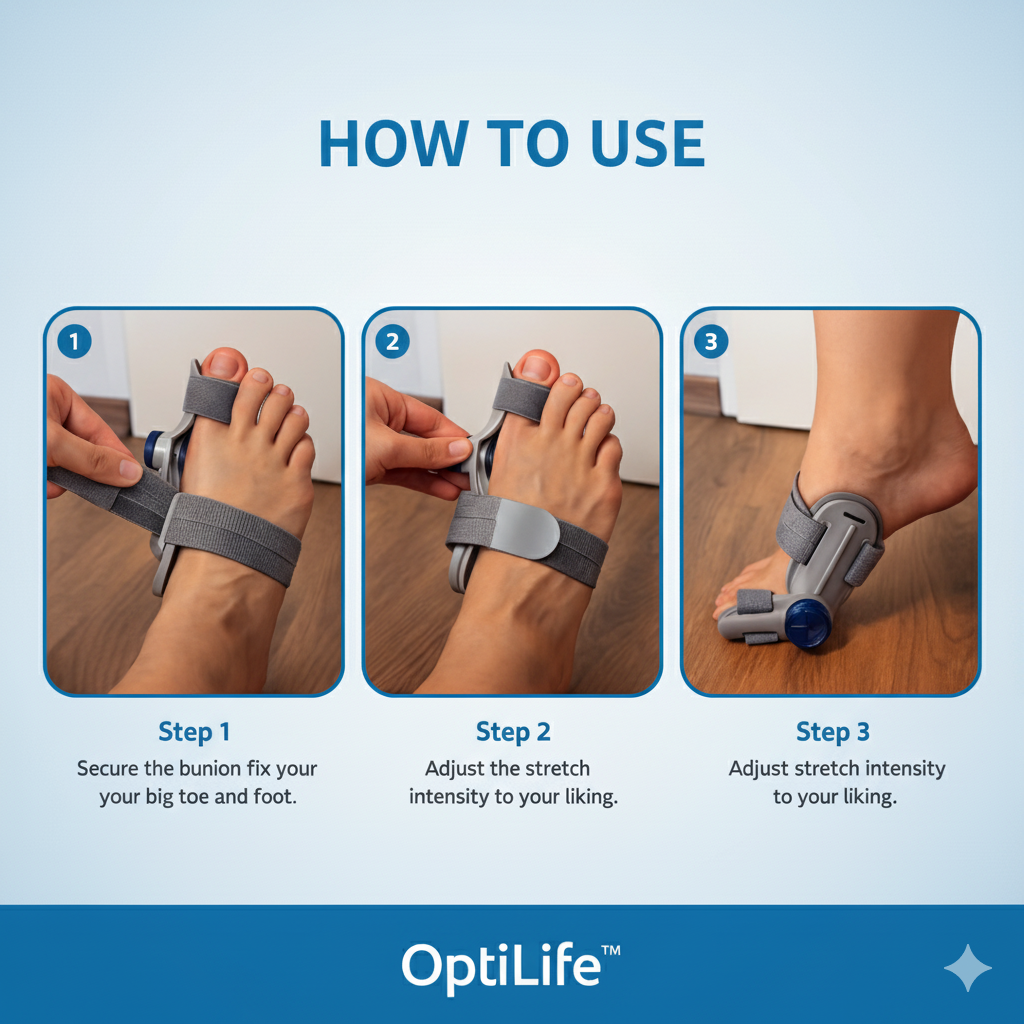 HOW TO USE

1

2

3

Step 1
Secure the bunion fix your your big toe and foot.

Step 2
Adjust the stretch intensity to your liking.

Step 3
Adjust stretch intensity to your liking.

OptiLife™